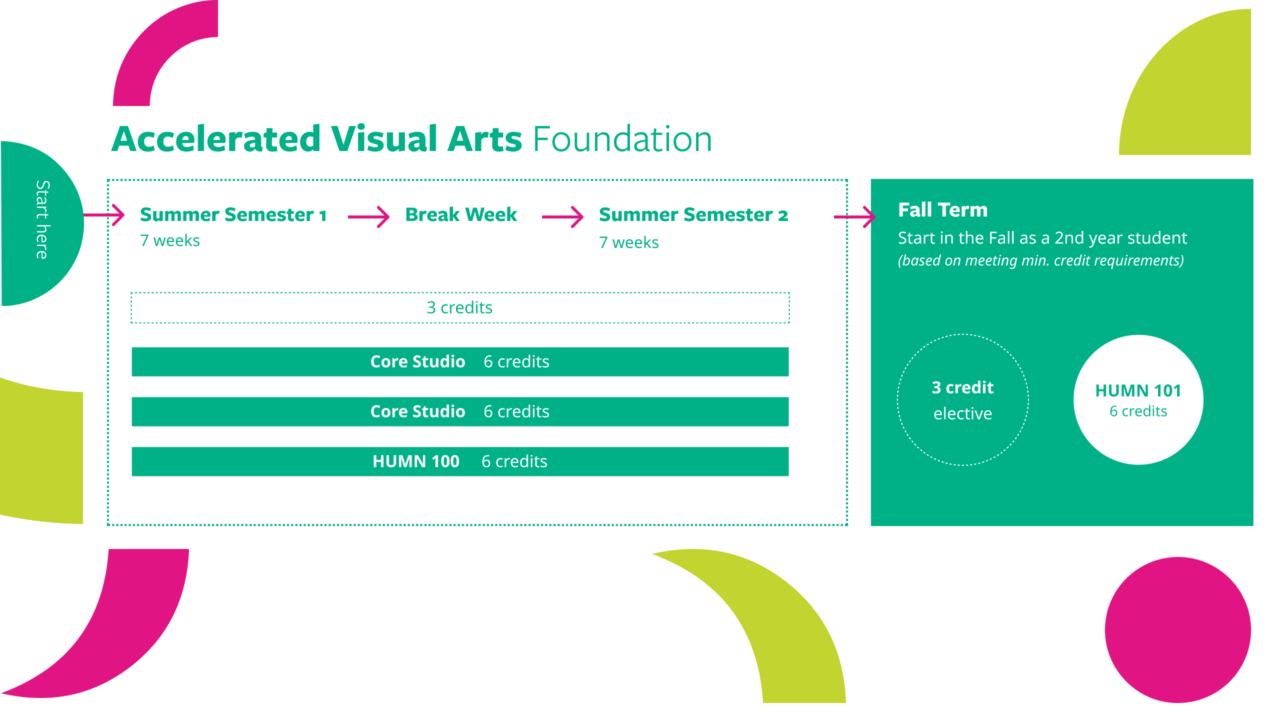 Accelerated Visual Arts Foundation

Start here

Summer Semester 1
7 weeks

Break Week

Summer Semester 2
7 weeks

3 credits

Core Studio 6 credits

Core Studio 6 credits

HUMN 100 6 credits

Fall Term
Start in the Fall as a 2nd year student
(based on meeting min. credit requirements)

3 credit elective

HUMN 101
6 credits